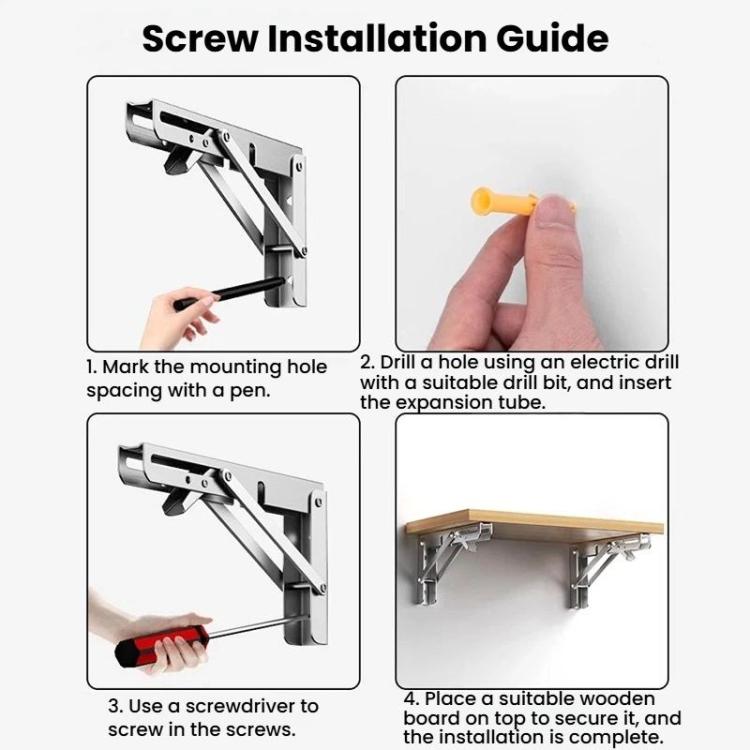 Screw Installation Guide

1. Mark the mounting hole spacing with a pen.

2. Drill a hole using an electric drill with a suitable drill bit, and insert the expansion tube.

3. Use a screwdriver to screw in the screws.

4. Place a suitable wooden board on top to secure it, and the installation is complete.