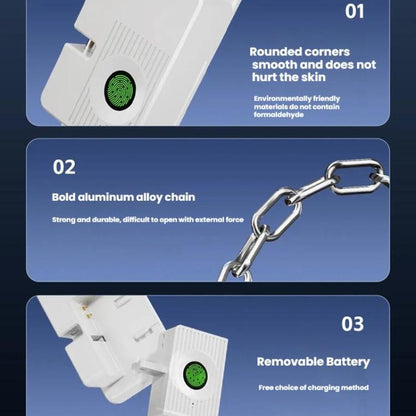 01

Rounded corners smooth and does not hurt the skin

Environmentally friendly materials do not contain formaldehyde

02

Bold aluminum alloy chain

Strong and durable, difficult to open with external force

03

Removable Battery

Free choice of charging method