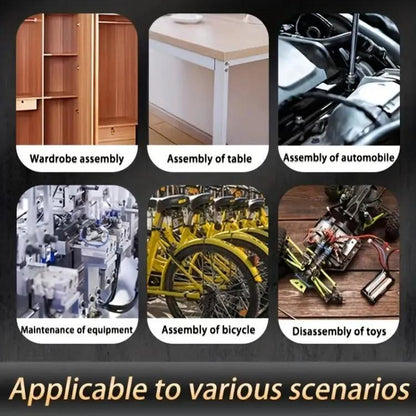 Wardrobe assembly

Assembly of table

Assembly of automobile

Maintenance of equipment

Assembly of bicycle

Disassembly of toys

Applicable to various scenarios