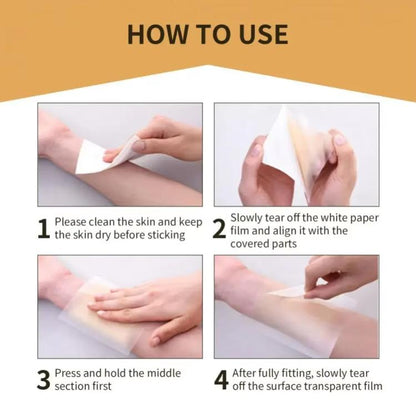 HOW TO USE

1 Please clean the skin and keep the skin dry before sticking

2 Slowly tear off the white paper film and align it with the covered parts

3 Press and hold the middle section first

4 After fully fitting, slowly tear off the surface transparent film