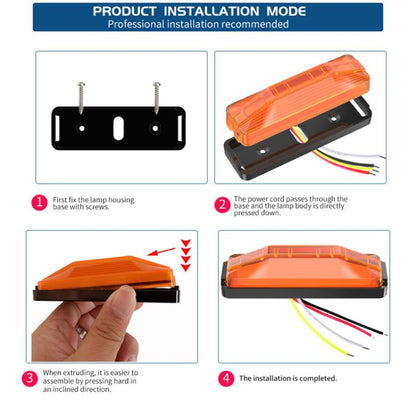 PRODUCT INSTALLATION MODE
Professional installation recommended

1 First fix the lamp housing base with screws.

2 The power cord passes through the base and the lamp body is directly pressed down.

3 When extruding, it is easier to assemble by pressing hard in an inclined direction.

4 The installation is completed.