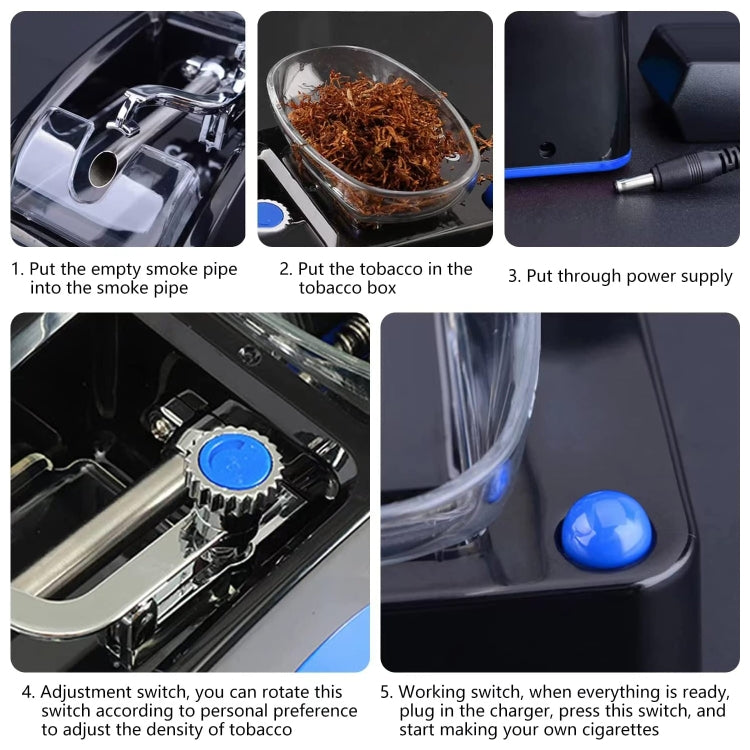 1. Put the empty smoke pipe into the smoke pipe

2. Put the tobacco in the tobacco box

3. Put through power supply

4. Adjustment switch, you can rotate this switch according to personal preference to adjust the density of tobacco

5. Working switch, when everything is ready, plug in the charger, press this switch, and start making your own cigarettes