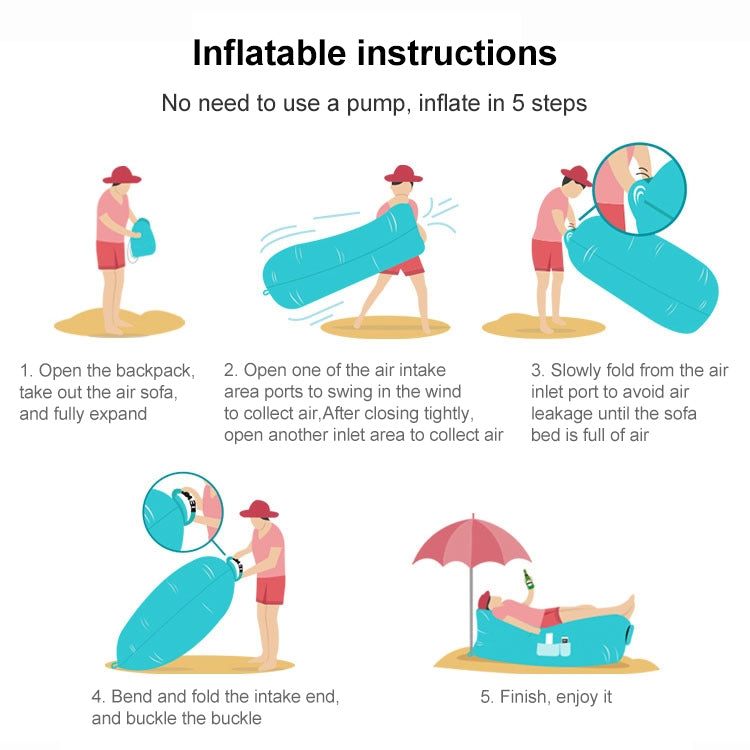 Inflatable instructions

No need to use a pump, inflate in 5 steps

1. Open the backpack, take out the air sofa, and fully expand

2. Open one of the air intake area ports to swing in the wind to collect air,After closing tightly, open another inlet area to collect air

3. Slowly fold from the air inlet port to avoid air leakage until the sofa bed is full of air

4. Bend and fold the intake end, and buckle the buckle

5. Finish, enjoy it