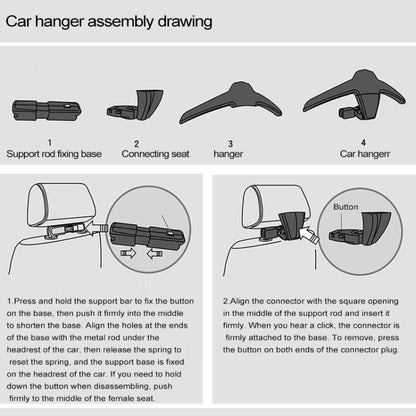 Car hanger assembly drawing

1
Support rod fixing base

2
Connecting seat

3
hanger

4
Car hangerr

1.Press and hold the support bar to fix the button on the base, then push it firmly into the middle to shorten the base. Align the holes at the ends of the base with the metal rod under the headrest of the car, then release the spring to reset the spring, and the support base is fixed on the headrest of the car. If you need to hold down the button when disassembling, push firmly to the middle of the female seat.

Button

2.Align the connector with the square opening in the middle of the support rod and insert it firmly. When you hear a click, the connector is firmly attached to the base. To remove, press the button on both ends of the connector plug.